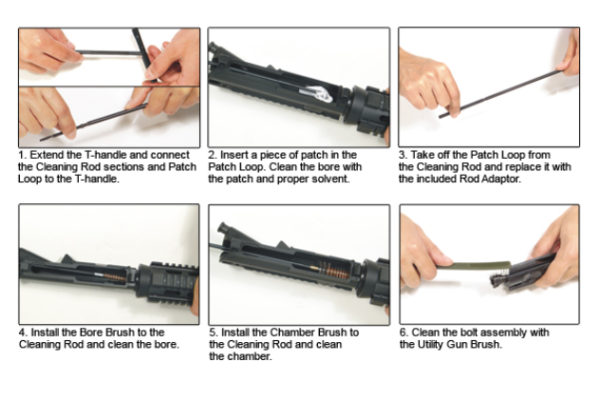 1. Extend the T-handle and connect the Cleaning Rod sections and Patch Loop to the T-handle.

2. Insert a piece of patch in the Patch Loop. Clean the bore with the patch and proper solvent.

3. Take off the Patch Loop from the Cleaning Rod and replace it with the included Rod Adaptor.

4. Install the Bore Brush to the Cleaning Rod and clean the bore.

5. Install the Chamber Brush to the Cleaning Rod and clean the chamber.

6. Clean the bolt assembly with the Utility Gun Brush.