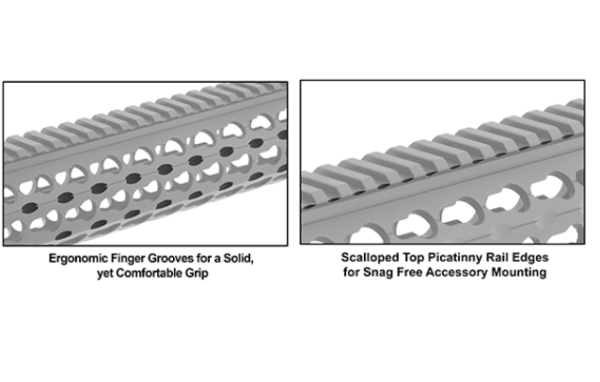 Ergonomic Finger Grooves for a Solid, yet Comfortable Grip

Scalloped Top Picatinny Rail Edges for Snag Free Accessory Mounting