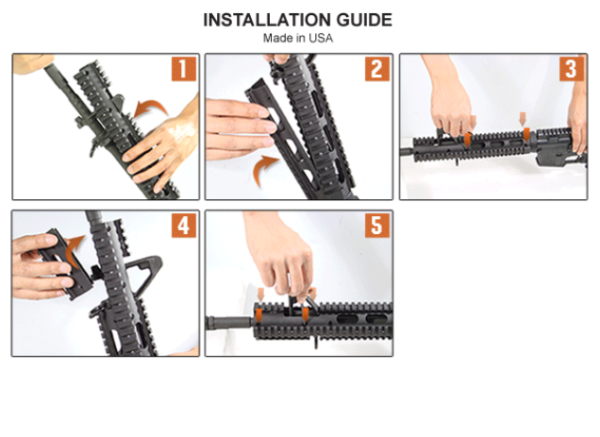 INSTALLATION GUIDE
Made in USA

1

2

3

4

5