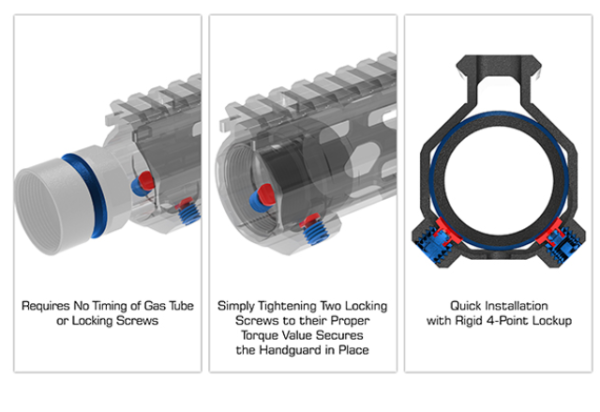 Requires No Timing of Gas Tube or Locking Screws

Simply Tightening Two Locking Screws to their Proper Torque Value Secures the Handguard in Place

Quick Installation with Rigid 4-Point Lockup