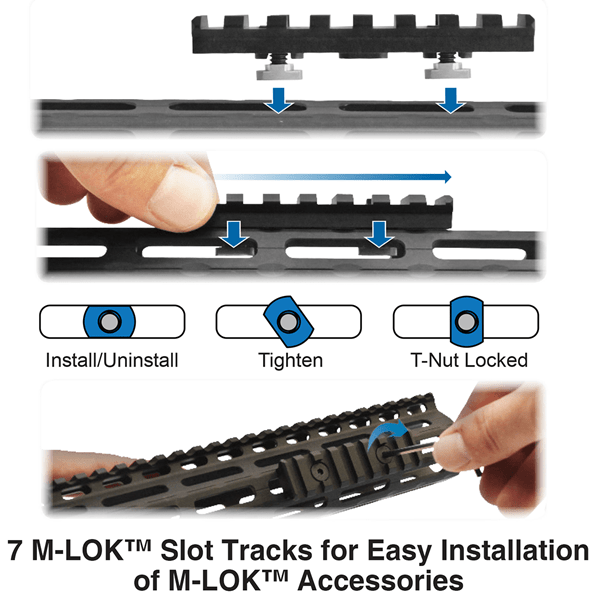 Install/Uninstall

Tighten

T-Nut Locked

7 M-LOK™ Slot Tracks for Easy Installation of M-LOK™ Accessories