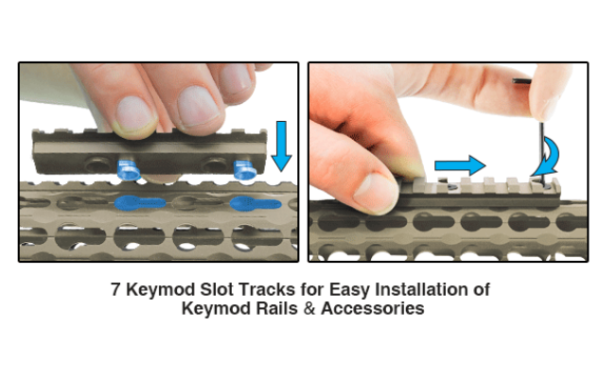 7 Keymod Slot Tracks for Easy Installation of Keymod Rails & Accessories