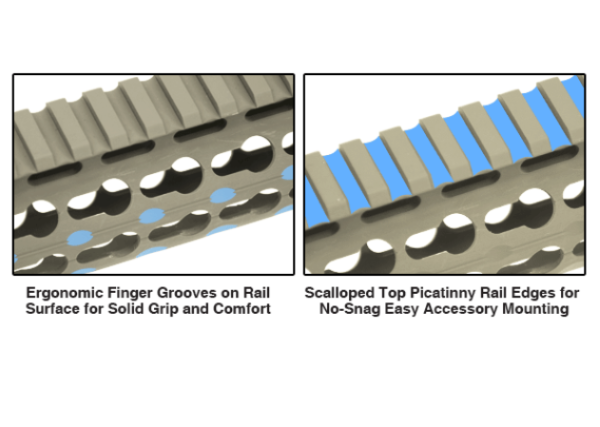 Ergonomic Finger Grooves on Rail Surface for Solid Grip and Comfort

Scalloped Top Picatinny Rail Edges for No-Snag Easy Accessory Mounting