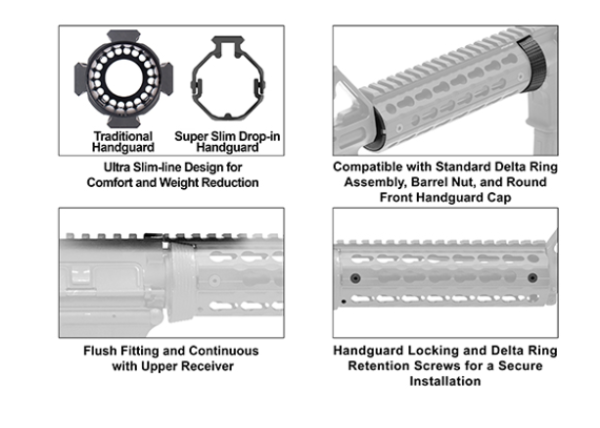 Traditional Handguard

Super Slim Drop-in Handguard

Ultra Slim-line Design for Comfort and Weight Reduction

Compatible with Standard Delta Ring Assembly, Barrel Nut, and Round Front Handguard Cap

Flush Fitting and Continuous with Upper Receiver

Handguard Locking and Delta Ring Retention Screws for a Secure Installation