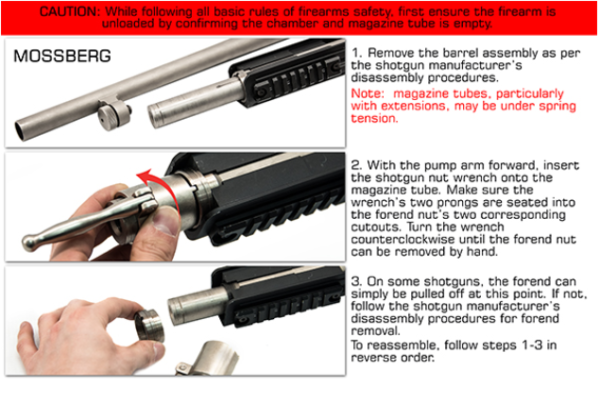 CAUTION: While following all basic rules of firearms safety, first ensure the firearm is unloaded by confirming the chamber and magazine tube is empty.

MOSSBERG

1. Remove the barrel assembly as per the shotgun manufacturer's disassembly procedures.

Note: magazine tubes, particularly with extensions, may be under spring tension.

2. With the pump arm forward, insert the shotgun nut wrench onto the magazine tube. Make sure the wrench's two prongs are seated into the forend nut's two corresponding cutouts. Turn the wrench counterclockwise until the forend nut can be removed by hand.

3. On some shotguns, the forend can simply be pulled off at this point. If not, follow the shotgun manufacturer's disassembly procedures for forend removal.
To reassemble, follow steps 1-3 in reverse order.