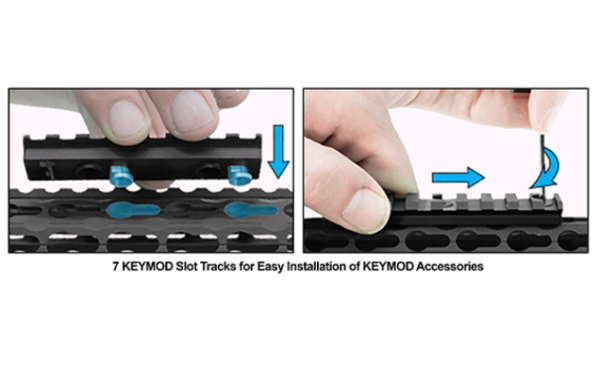 7 KEYMOD Slot Tracks for Easy Installation of KEYMOD Accessories