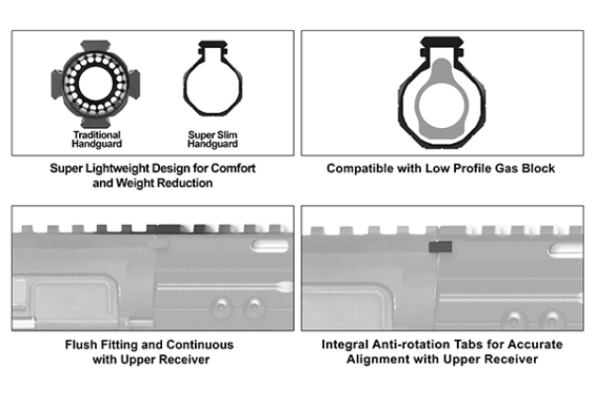 Traditional Handguard

Super Slim Handguard

Super Lightweight Design for Comfort and Weight Reduction

Compatible with Low Profile Gas Block

Flush Fitting and Continuous with Upper Receiver

Integral Anti-rotation Tabs for Accurate Alignment with Upper Receiver