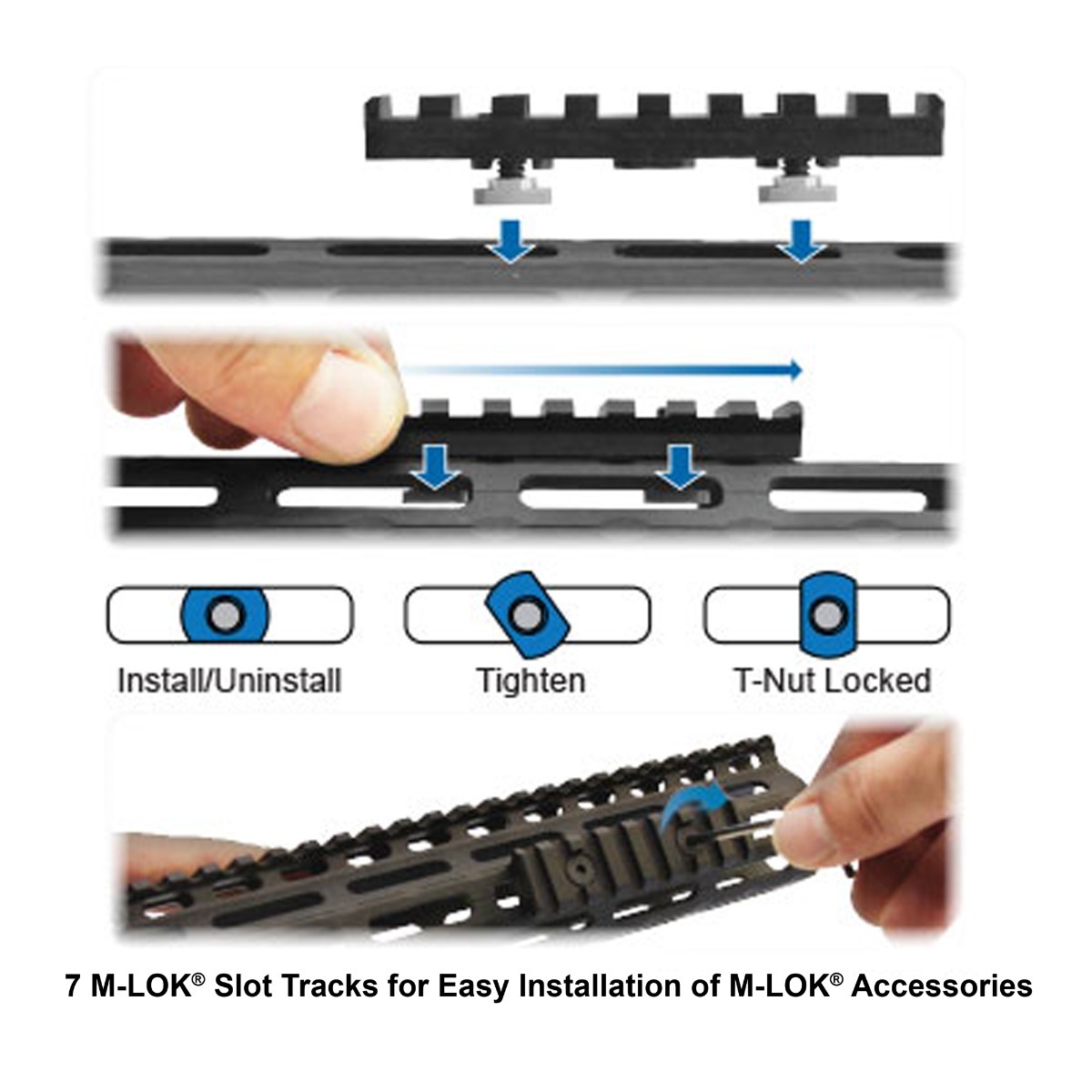 Install/Uninstall

Tighten

T-Nut Locked

7 M-LOK® Slot Tracks for Easy Installation of M-LOK® Accessories