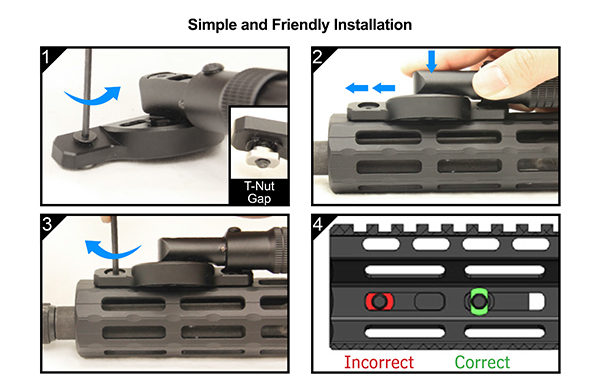 Simple and Friendly Installation

1

T-Nut
Gap

2

3

4

Incorrect

Correct